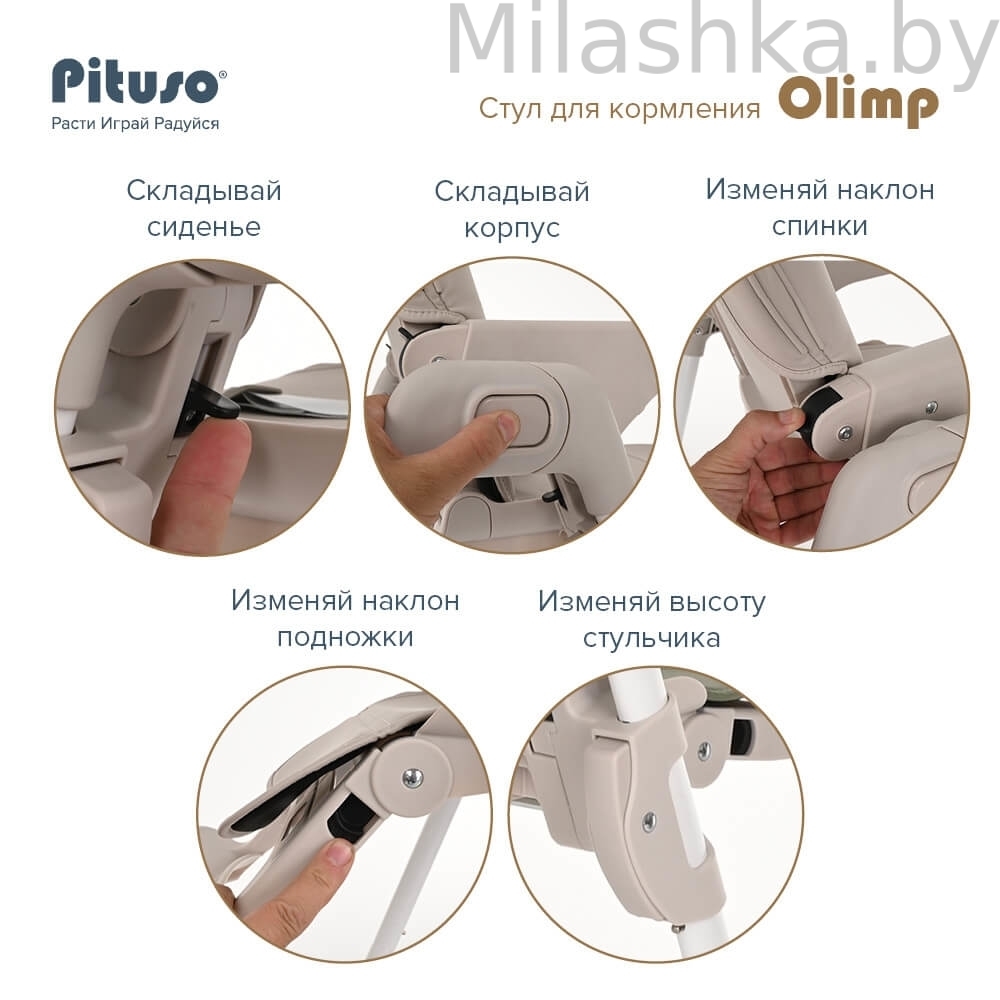 Milashka.by

Pituso®
Расти Играй Радуйся

Стул для кормления Olimp

Складывай сиденье

Складывай корпус

Изменяй наклон спинки

Изменяй наклон подножки

Изменяй высоту стульчика